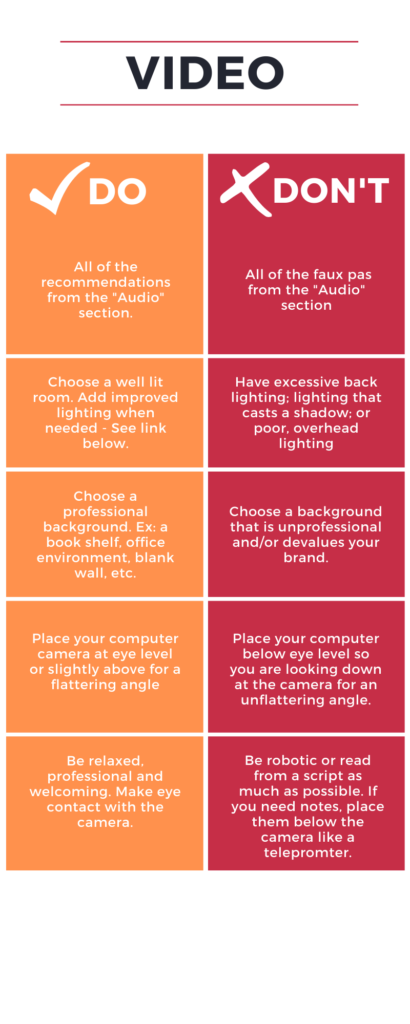 VIDEO

| DO | DON'T |
|---|---|
| All of the recommendations from the "Audio" section. | All of the faux pas from the "Audio" section |
| Choose a well lit room. Add improved lighting when needed - See link below. | Have excessive back lighting; lighting that casts a shadow; or poor, overhead lighting |
| Choose a professional background. Ex: a book shelf, office environment, blank wall, etc. | Choose a background that is unprofessional and/or devalues your brand. |
| Place your computer camera at eye level or slightly above for a flattering angle | Place your computer below eye level so you are looking down at the camera for an unflattering angle. |
| Be relaxed, professional and welcoming. Make eye contact with the camera. | Be robotic or read from a script as much as possible. If you need notes, place them below the camera like a telepromter. |