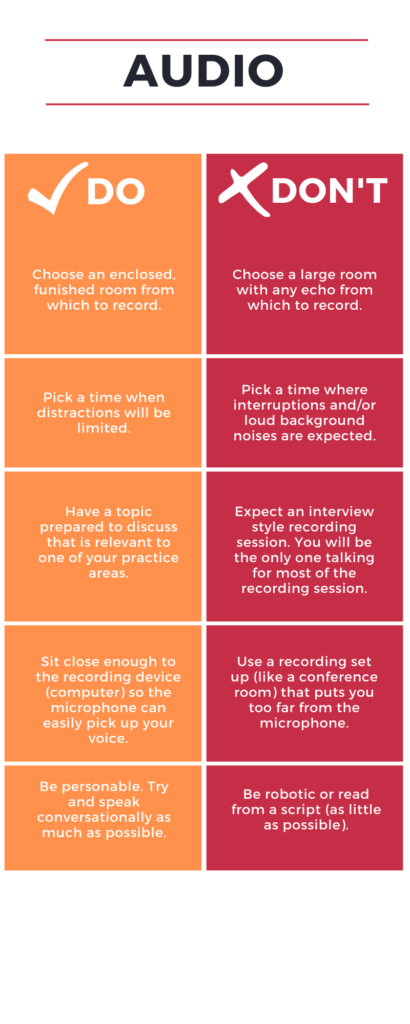 AUDIO

| DO | DON'T |
|---|---|
| Choose an enclosed, funished room from which to record. | Choose a large room with any echo from which to record. |
| Pick a time when distractions will be limited. | Pick a time where interruptions and/or loud background noises are expected. |
| Have a topic prepared to discuss that is relevant to one of your practice areas. | Expect an interview style recording session. You will be the only one talking for most of the recording session. |
| Sit close enough to the recording device (computer) so the microphone can easily pick up your voice. | Use a recording set up (like a conference room) that puts you too far from the microphone. |
| Be personable. Try and speak conversationally as much as possible. | Be robotic or read from a script (as little as possible). |